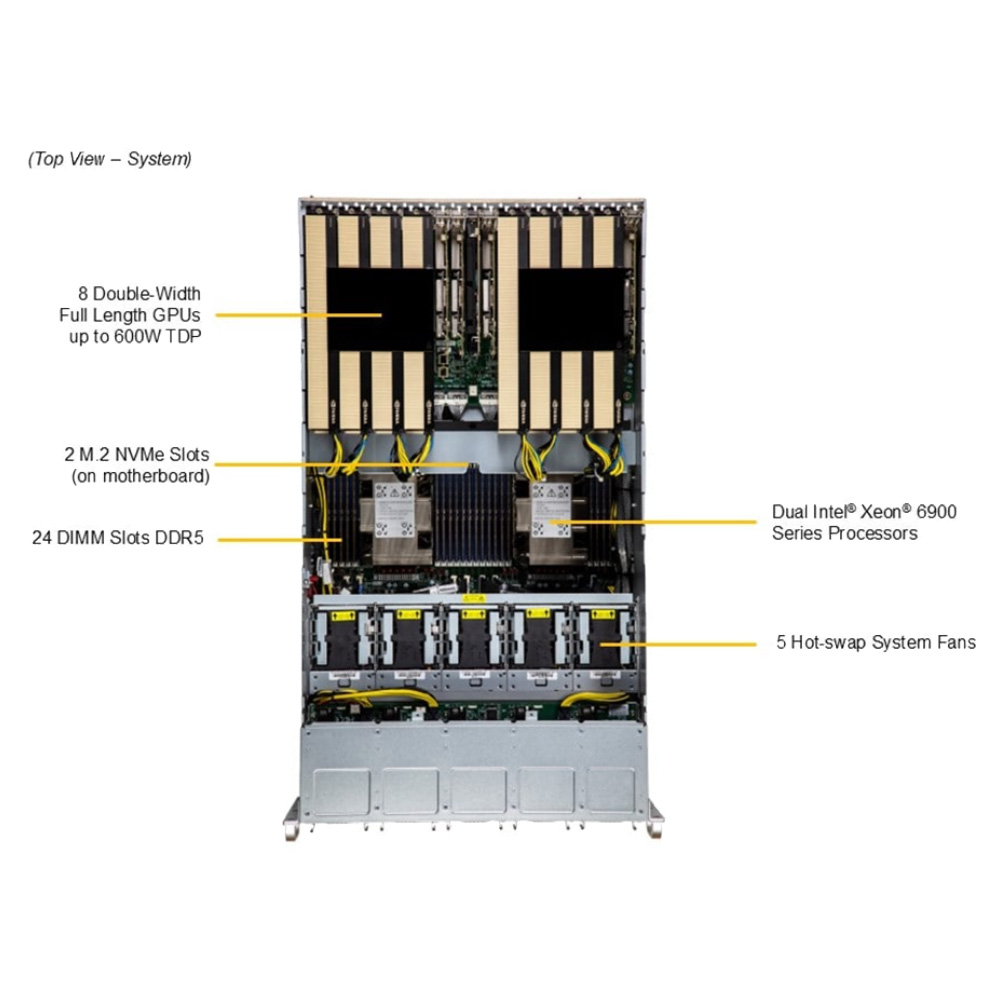 (Top View – System)

8 Double-Width Full Length GPUs up to 600W TDP

2 M.2 NVMe Slots (on motherboard)

24 DIMM Slots DDR5

Dual Intel® Xeon® 6900 Series Processors

5 Hot-swap System Fans